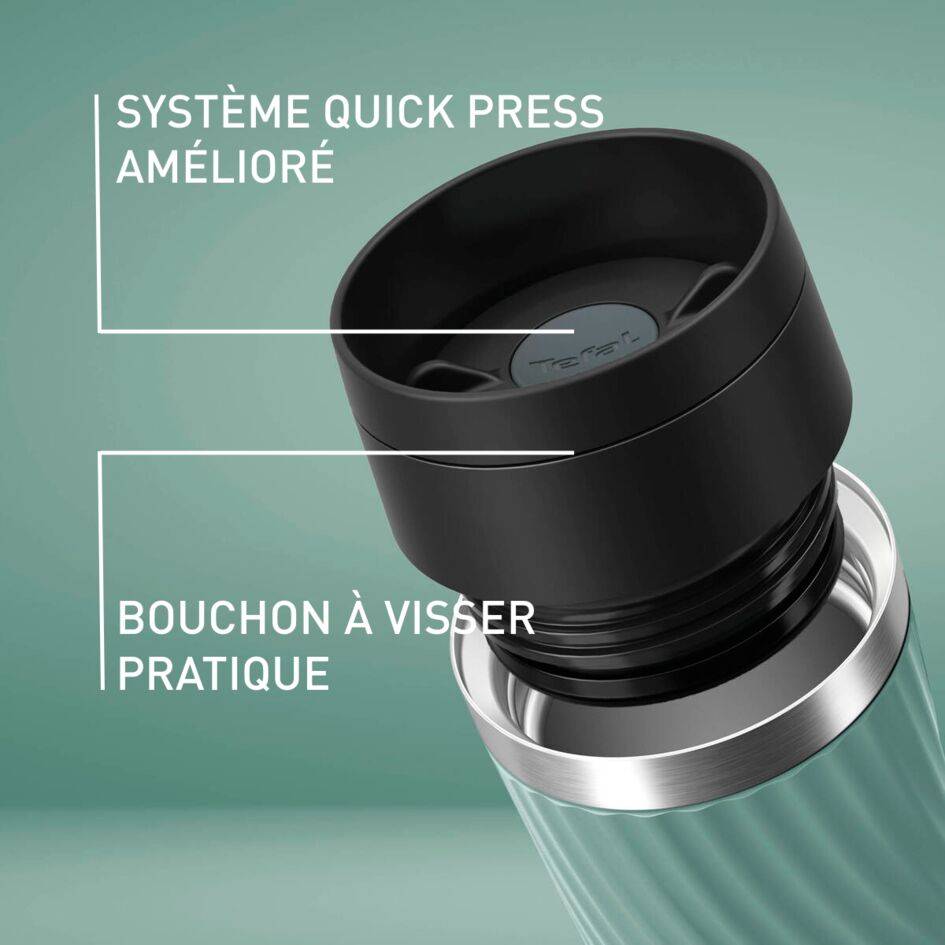 SYSTÈME QUICK PRESS AMÉLIORÉ

Tefal

BOUCHON À VISSER PRATIQUE