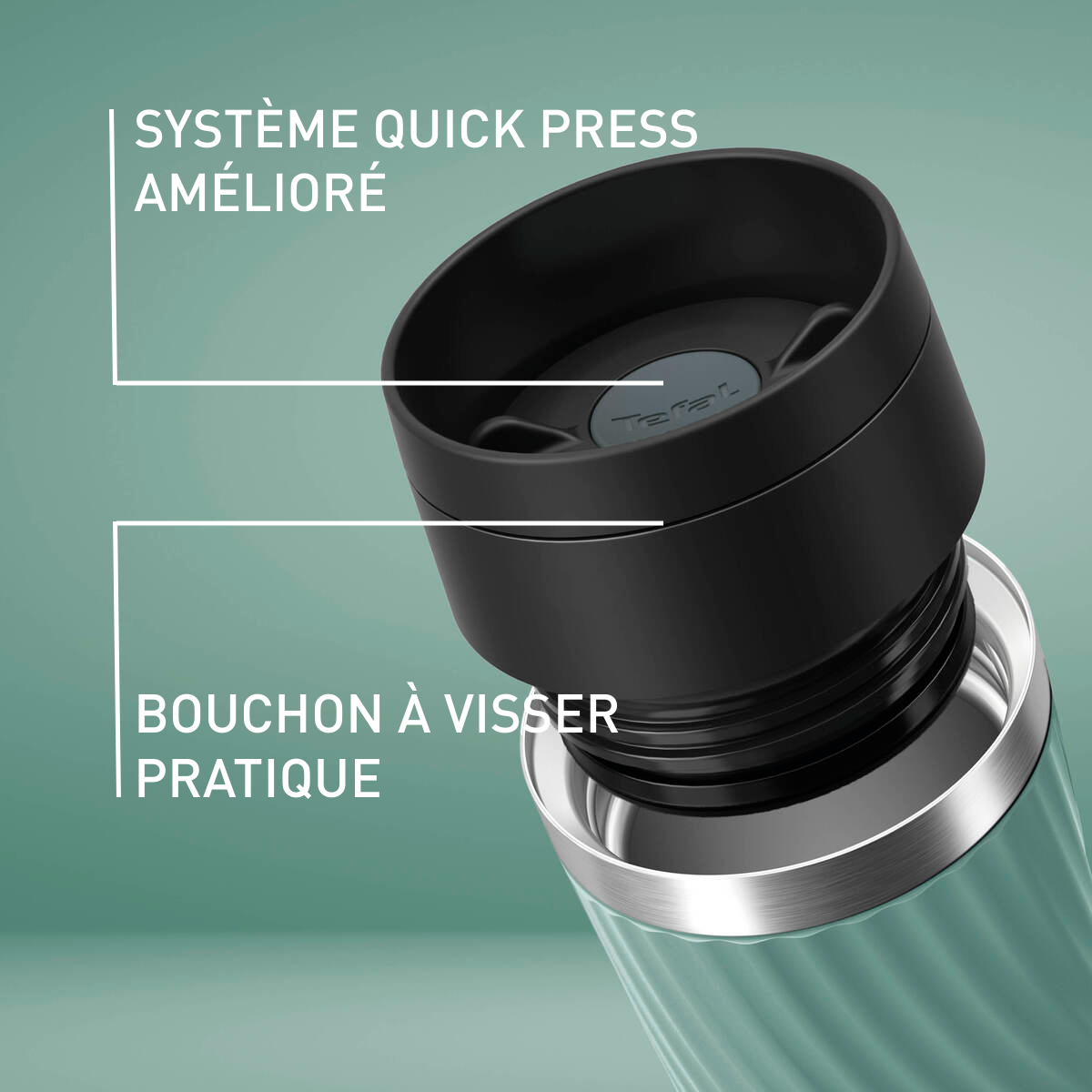 SYSTÈME QUICK PRESS AMÉLIORÉ

Tefal

BOUCHON À VISSER PRATIQUE