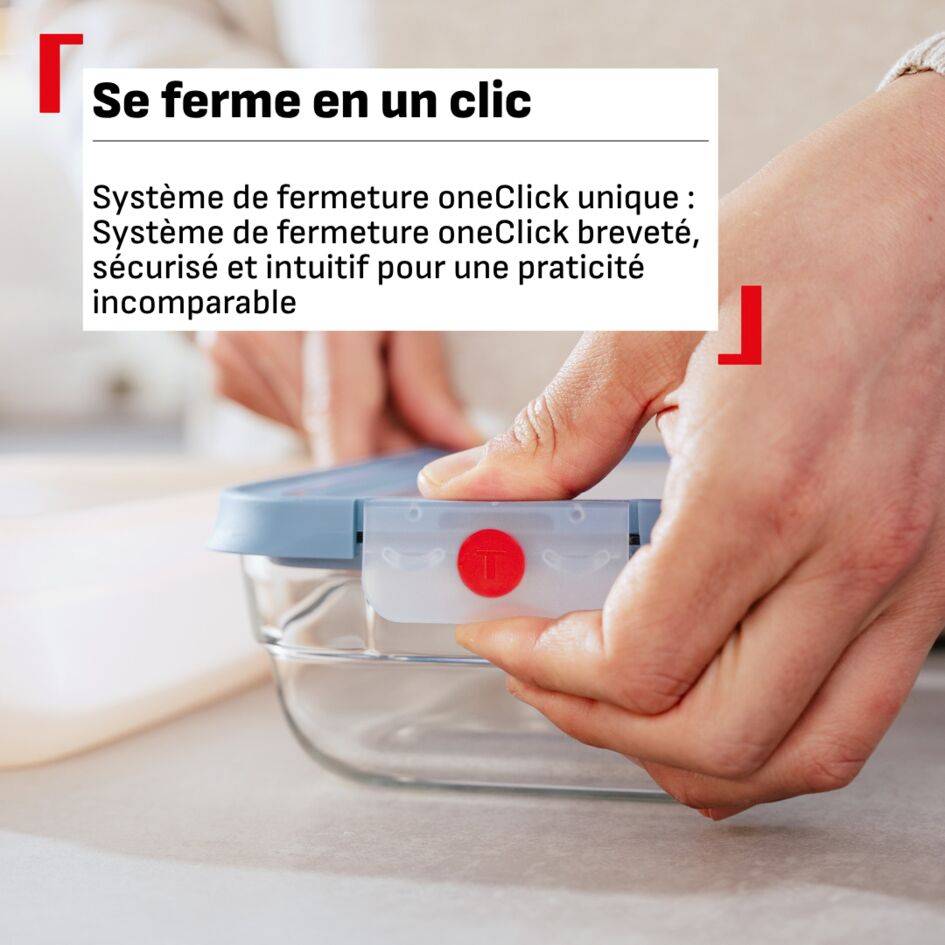 Se ferme en un clic

Système de fermeture oneClick unique : Système de fermeture oneClick breveté, sécurisé et intuitif pour une praticité incomparable

T