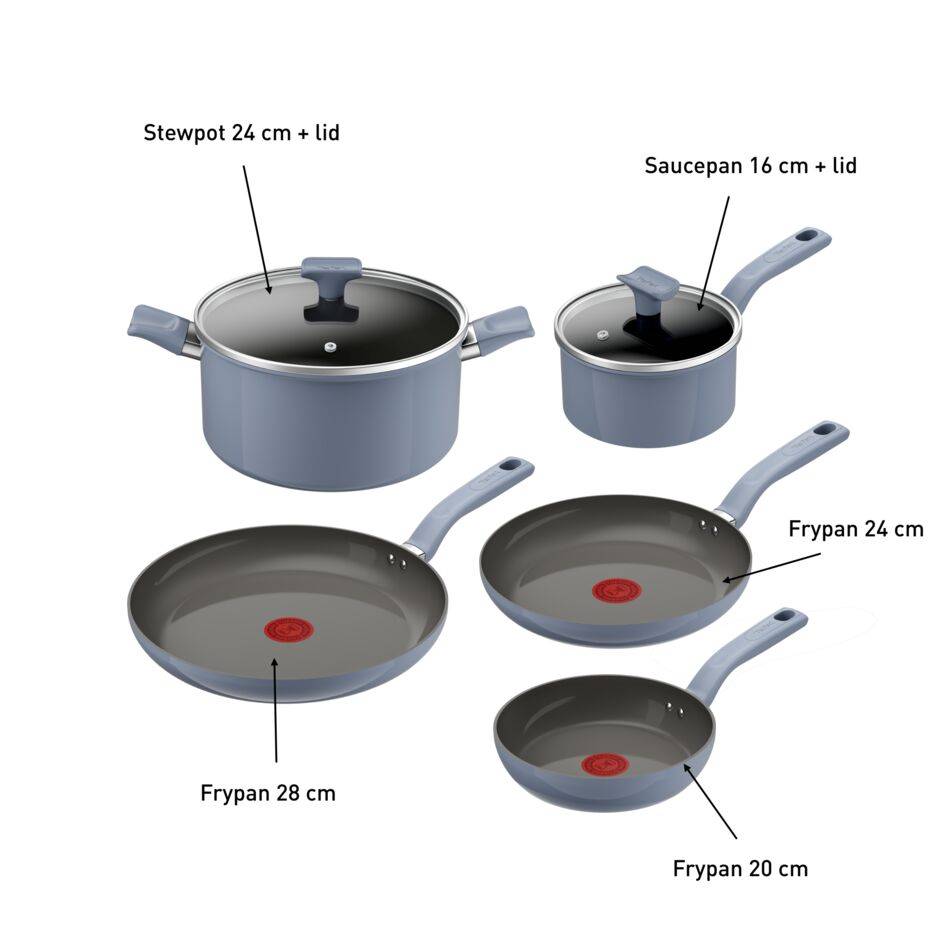 Stewpot 24 cm + lid

Saucepan 16 cm + lid

Frypan 24 cm

Frypan 28 cm

Frypan 20 cm