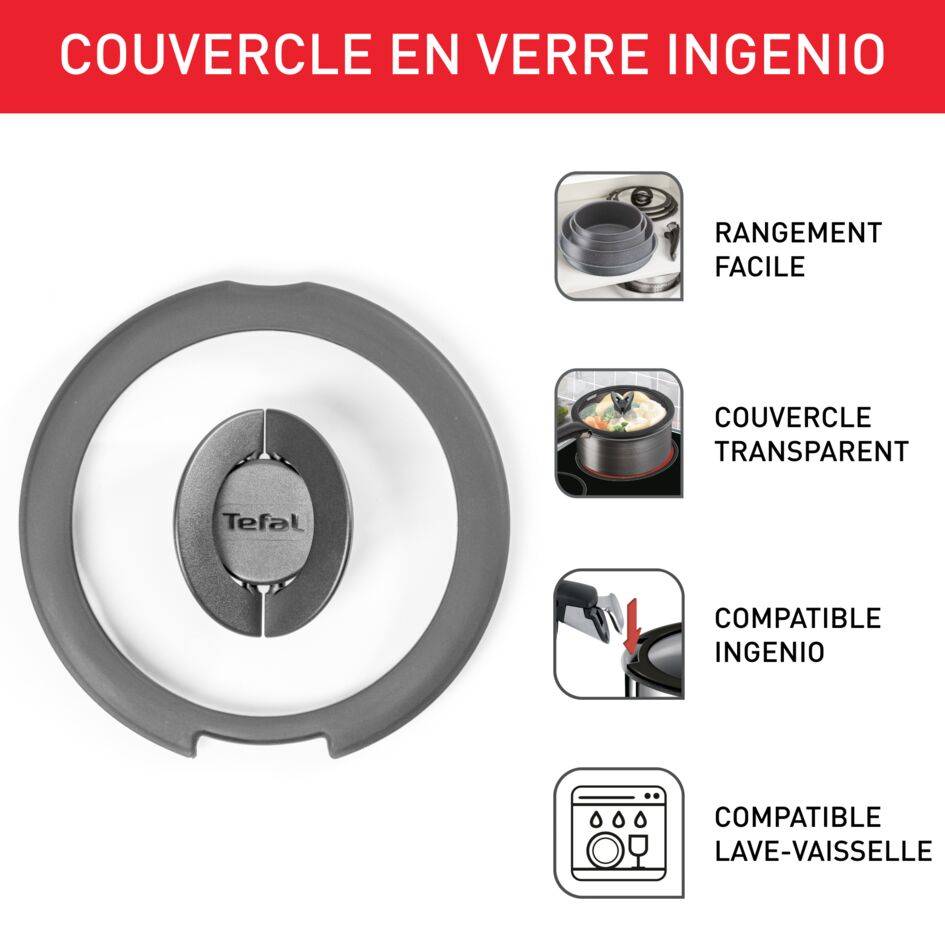 COUVERCLE EN VERRE INGENIO

Tefal

RANGEMENT FACILE

COUVERCLE TRANSPARENT

COMPATIBLE INGENIO

COMPATIBLE LAVE-VAISSELLE